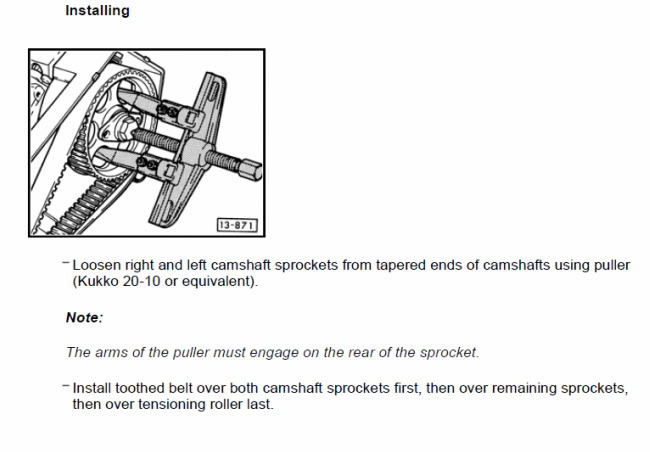 Installing

13-871

– Loosen right and left camshaft sprockets from tapered ends of camshafts using puller (Kukko 20-10 or equivalent).

Note:

The arms of the puller must engage on the rear of the sprocket.

– Install toothed belt over both camshaft sprockets first, then over remaining sprockets, then over tensioning roller last.