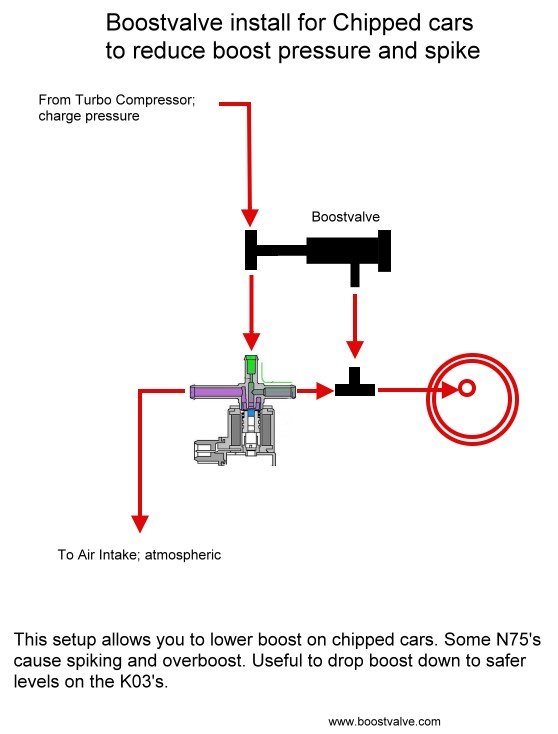 Boostvalve install for Chipped cars
to reduce boost pressure and spike

From Turbo Compressor;
charge pressure

Boostvalve

To Air Intake; atmospheric

This setup allows you to lower boost on chipped cars. Some N75's cause spiking and overboost. Useful to drop boost down to safer levels on the K03's.

www.boostvalve.com