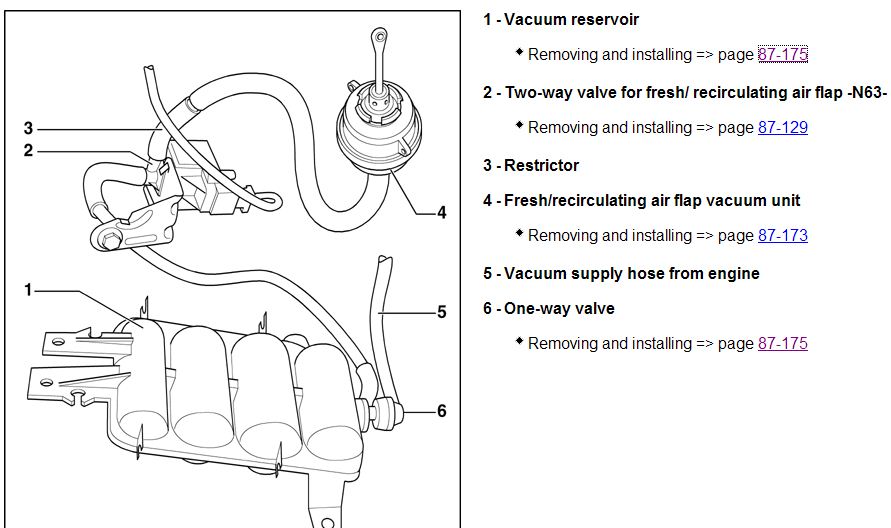 3
2
4
1
5
6

1 - Vacuum reservoir

◆ Removing and installing => page 87-175

2 - Two-way valve for fresh/ recirculating air flap -N63-

◆ Removing and installing => page 87-129

3 - Restrictor

4 - Fresh/recirculating air flap vacuum unit

◆ Removing and installing => page 87-173

5 - Vacuum supply hose from engine

6 - One-way valve

◆ Removing and installing => page 87-175