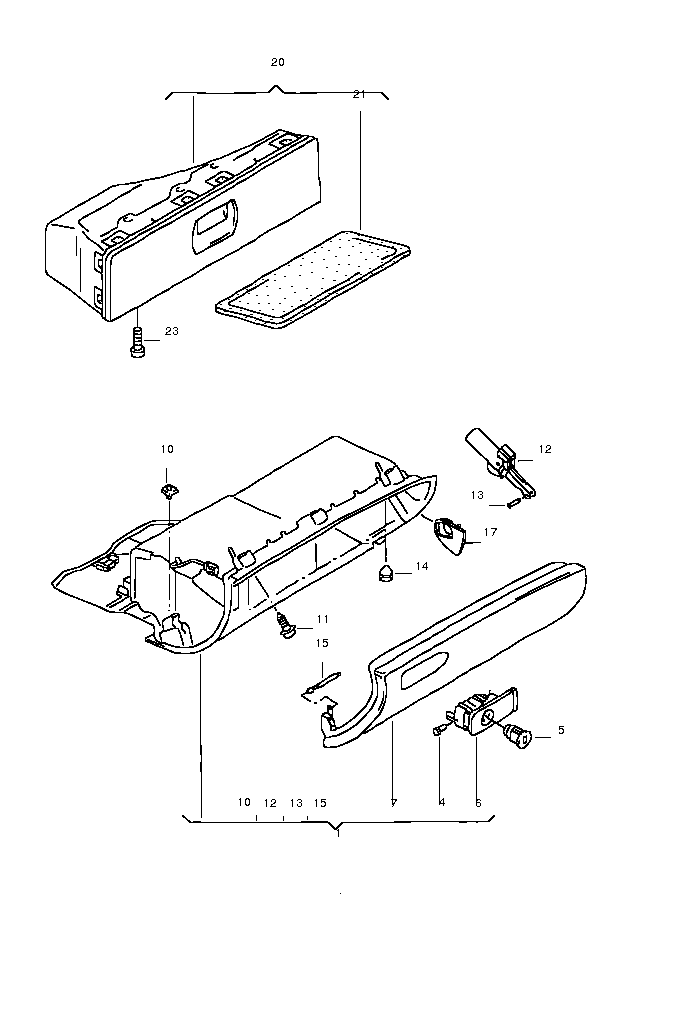 20
21
23
10
12
13
17
14
11
15
5
10 12 13 15
7
4
6