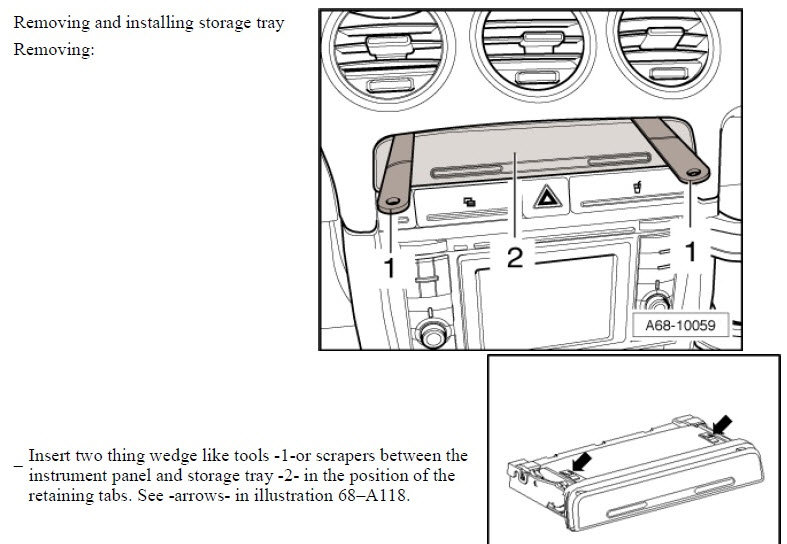 Removing and installing storage tray

Removing:

1

2

1

A68-10059

_ Insert two thing wedge like tools -1-or scrapers between the instrument panel and storage tray -2- in the position of the retaining tabs. See -arrows- in illustration 68–A118.