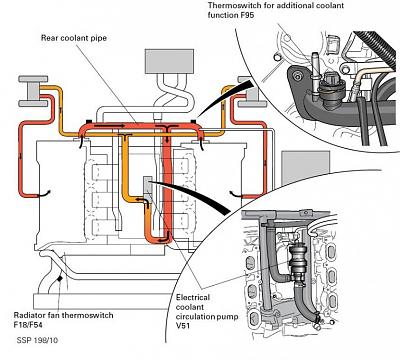 Thermoswitch for additional coolant function F95

Rear coolant pipe

Electrical coolant circulation pump V51

Radiator fan thermoswitch F18/F54

SSP 198/10